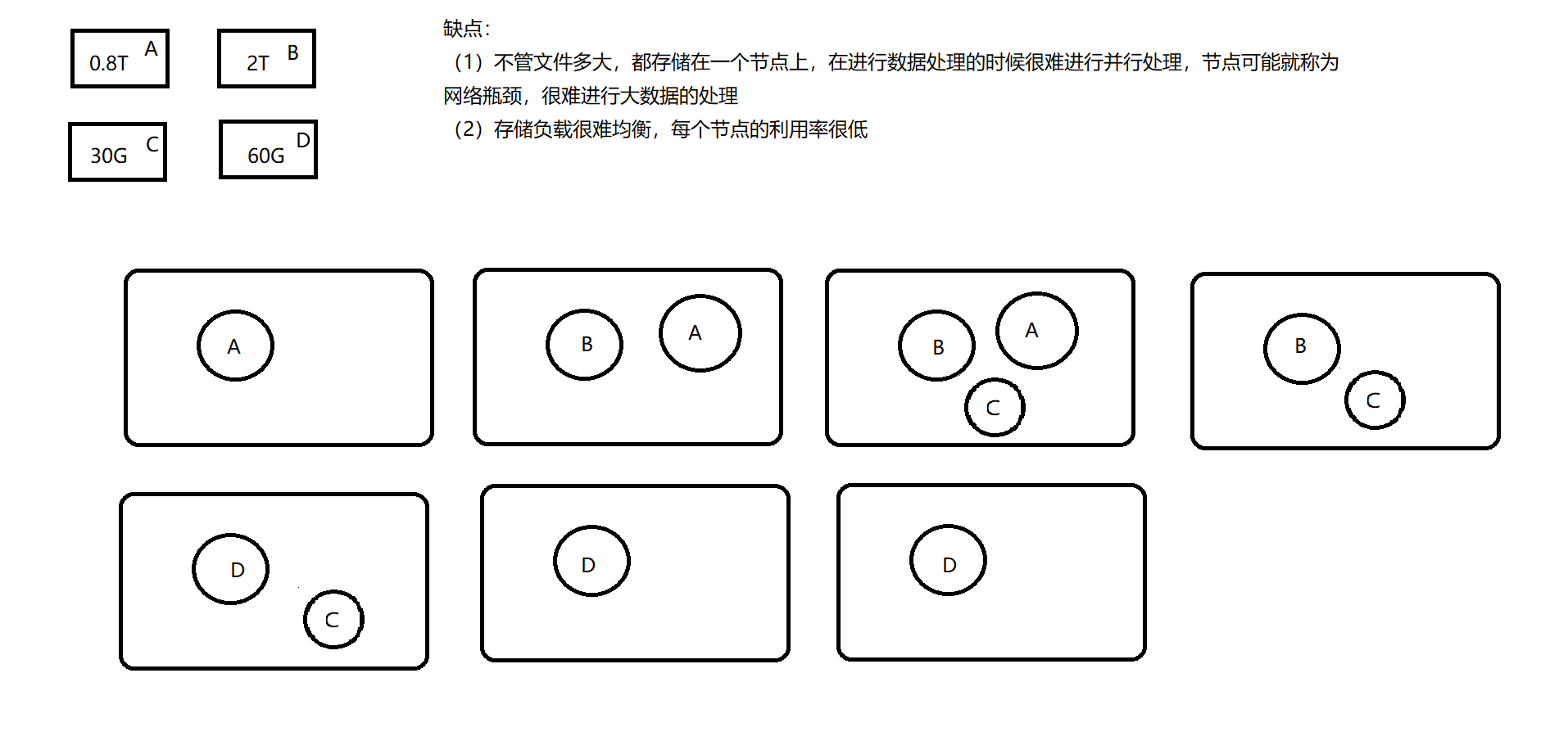 0.8T A

2T B

30G C

60G D

缺点：
（1）不管文件多大，都存储在一个节点上，在进行数据处理的时候很难进行并行处理，节点可能就称为网络瓶颈，很难进行大数据的处理
（2）存储负载很难均衡，每个节点的利用率很低

A

B A

B A C

B C

D C

D

D